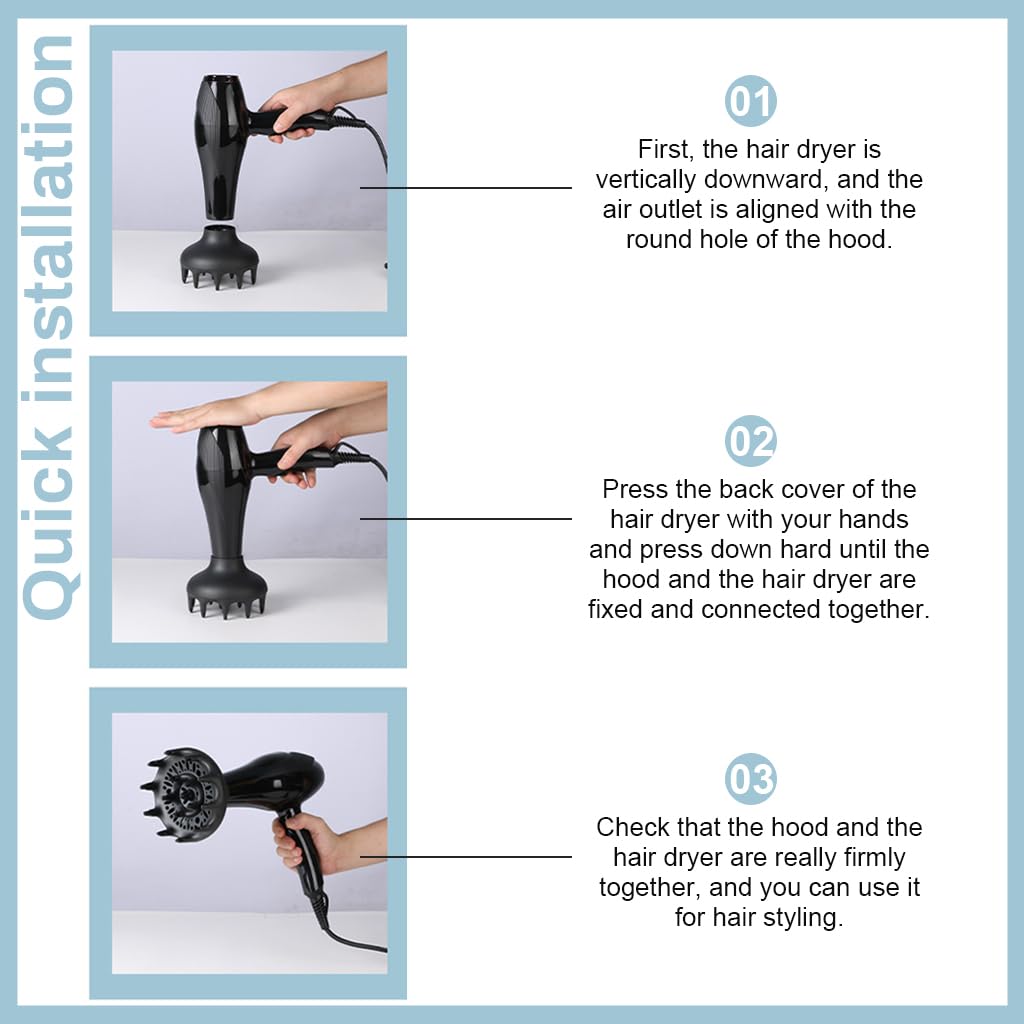 Quick installation

01
First, the hair dryer is vertically downward, and the air outlet is aligned with the round hole of the hood.

02
Press the back cover of the hair dryer with your hands and press down hard until the hood and the hair dryer are fixed and connected together.

03
Check that the hood and the hair dryer are really firmly together, and you can use it for hair styling.